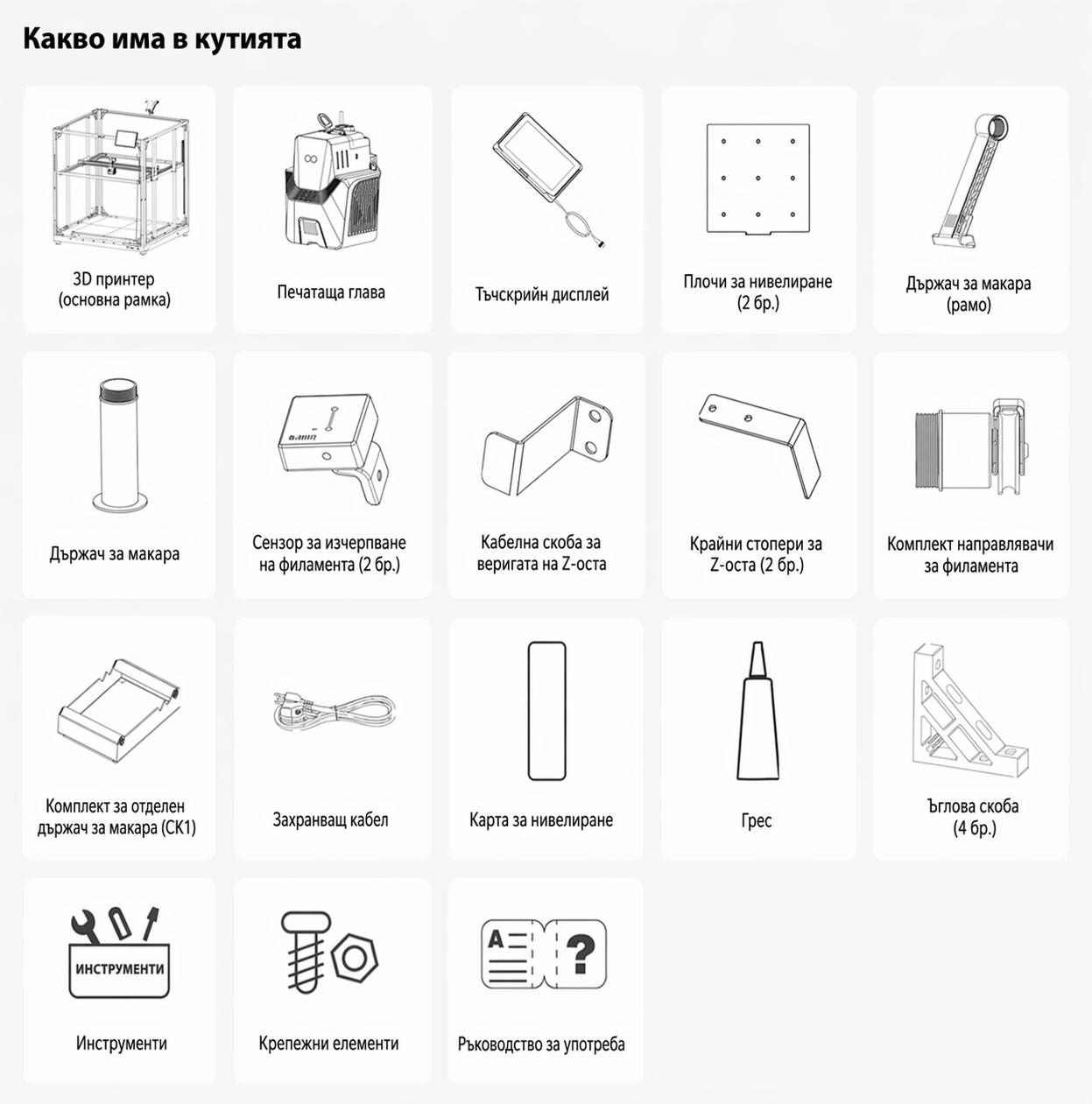 Какво има в кутията

3D принтер (основна рамка)

Печатаща глава

Тъчскрийн дисплей

Плочи за нивелиране (2 бр.)

Държач за макара (рамо)

Държач за макара

Сензор за изчерпване на филамента (2 бр.)

Кабелна скоба за веригата на Z-оста

Крайни стопери за Z-оста (2 бр.)

Комплект направлявачи за филамента

Комплект за отделен държач за макара (CK1)

Захранващ кабел

Карта за нивелиране

Грес

Ъглова скоба (4 бр.)

ИНСТРУМЕНТИ

Инструменти

Крепежни елементи

A

?

Ръководство за употреба